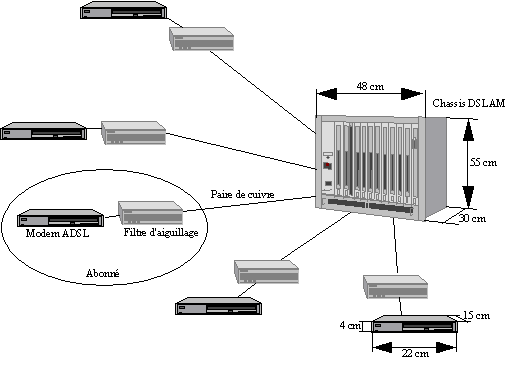 48 cm

Chassis DSLAM

55 cm

30 cm

Paire de cuivre

Modem ADSL

Filtre d'aiguillage

Abonné

15 cm

4 cm

22 cm